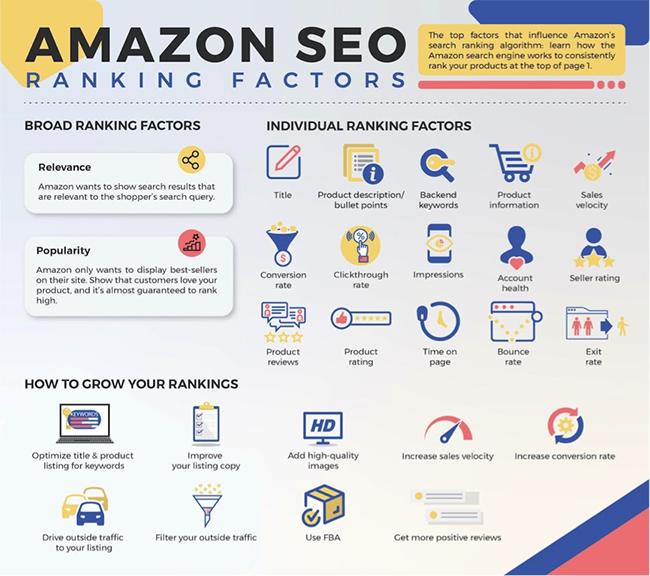 AMAZON SEO
RANKING FACTORS

The top factors that influence Amazon's search ranking algorithm: learn how the Amazon search engine works to consistently rank your products at the top of page 1.

BROAD RANKING FACTORS

Relevance

Amazon wants to show search results that are relevant to the shopper's search query.

Popularity

Amazon only wants to display best-sellers on their site. Show that customers love your product, and it's almost guaranteed to rank high.

INDIVIDUAL RANKING FACTORS

Title

Product description/ bullet points

Backend keywords

Product information

Sales velocity

Conversion rate

Clickthrough rate

Impressions

Account health

Seller rating

Product reviews

Product rating

Time on page

Bounce rate

Exit rate

HOW TO GROW YOUR RANKINGS

KEYWORDS

Optimize title & product listing for keywords

Improve your listing copy

HD

Add high-quality images

Increase sales velocity

Increase conversion rate

Drive outside traffic to your listing

Filter your outside traffic

Use FBA

Get more positive reviews